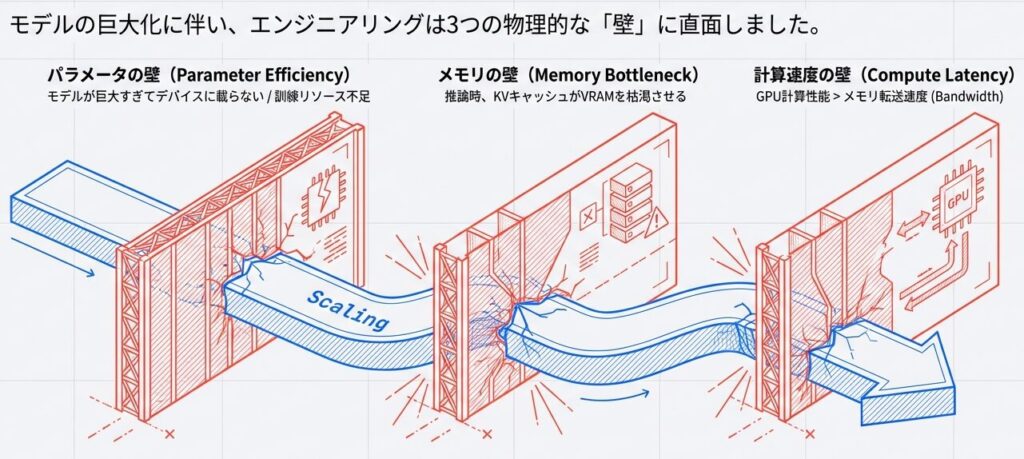 モデルの巨大化に伴い、エンジニアリングは3つの物理的な「壁」に直面しました。

パラメータの壁（Parameter Efficiency）
モデルが巨大すぎてデバイスに載らない / 訓練リソース不足

メモリの壁（Memory Bottleneck）
推論時、KVキャッシュがVRAMを枯渇させる

計算速度の壁（Compute Latency）
GPU計算性能 > メモリ転送速度 (Bandwidth)

Scaling

GPU