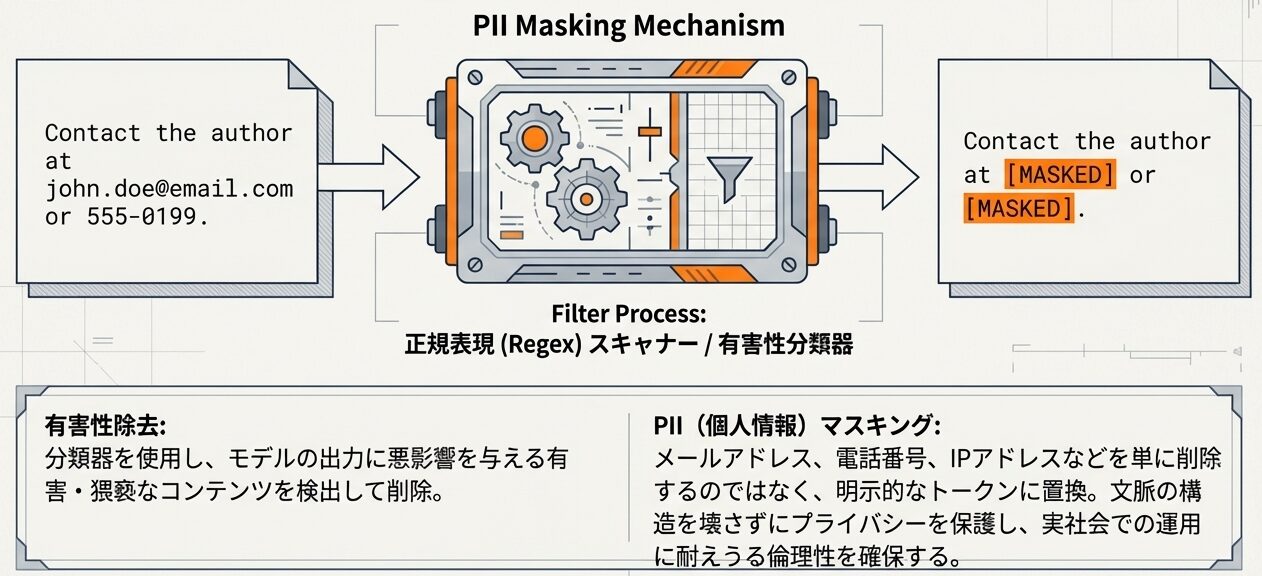 PII Masking Mechanism

Contact the author at john.doe@email.com or 555-0199.

Contact the author at [MASKED] or [MASKED].

Filter Process:
正規表現 (Regex) スキャナー / 有害性分類器

有害性除去:
分類器を使用し、モデルの出力に悪影響を与える有害・猥褻なコンテンツを検出して削除。

PII（個人情報）マスキング:
メールアドレス、電話番号、IPアドレスなどを単に削除するのではなく、明示的なトークンに置換。文脈の構造を壊さずにプライバシーを保護し、実社会での運用に耐えうる倫理性を確保する。